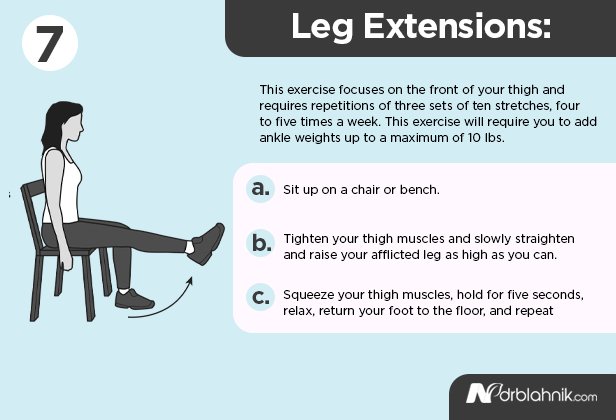 7

Leg Extensions:

This exercise focuses on the front of your thigh and requires repetitions of three sets of ten stretches, four to five times a week. This exercise will require you to add ankle weights up to a maximum of 10 lbs.

a. Sit up on a chair or bench.

b. Tighten your thigh muscles and slowly straighten and raise your afflicted leg as high as you can.

c. Squeeze your thigh muscles, hold for five seconds, relax, return your foot to the floor, and repeat

drblahnik.com